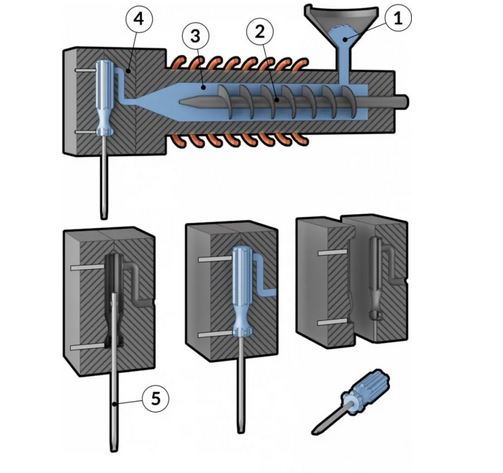 4
3
2
1
5