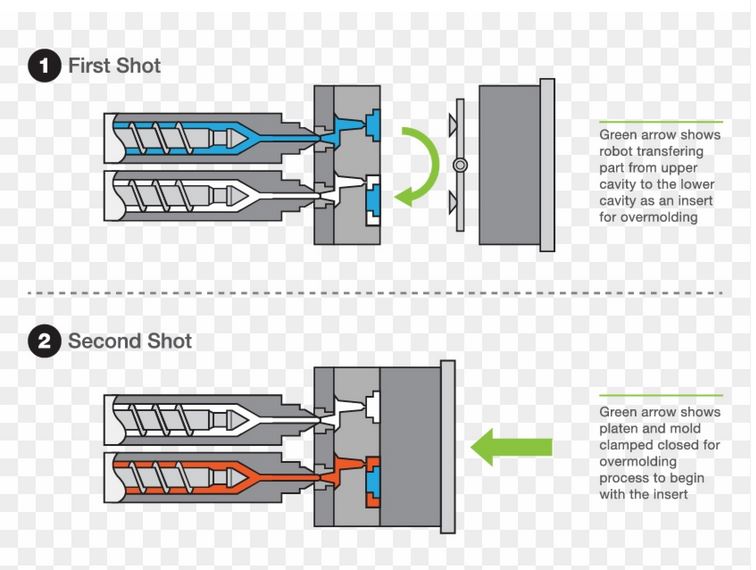 1 First Shot

Green arrow shows robot transfering part from upper cavity to the lower cavity as an insert for overmolding

2 Second Shot

Green arrow shows platen and mold clamped closed for overmolding process to begin with the insert